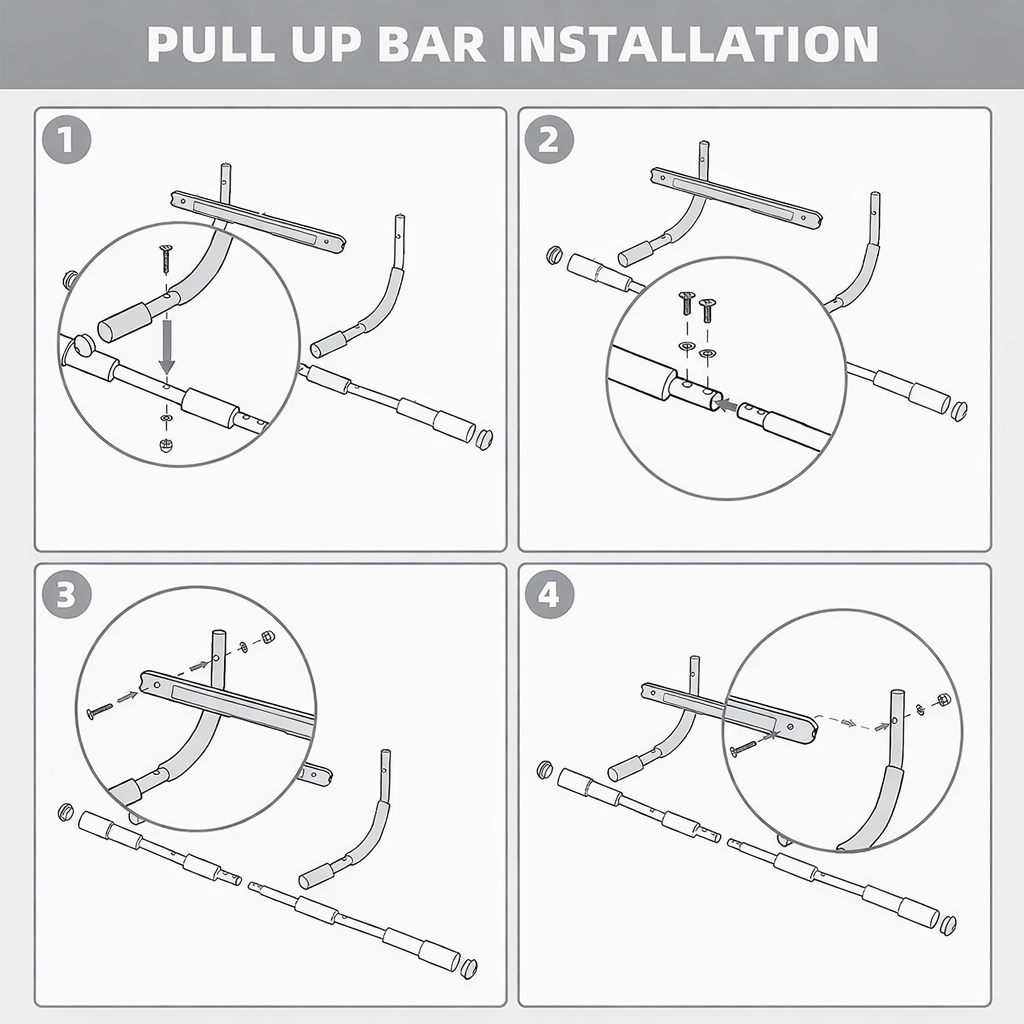 PULL UP BAR INSTALLATION

1

2

3

4